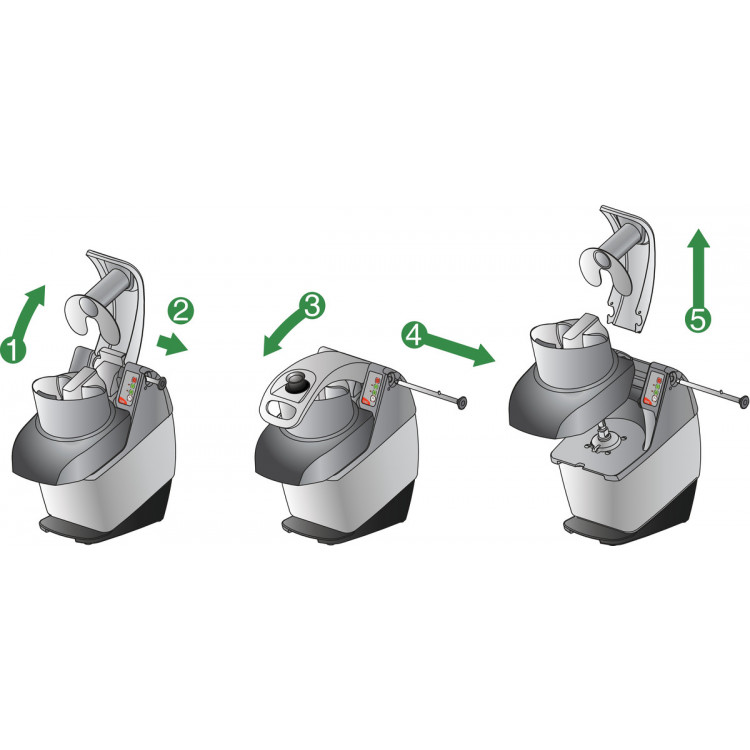 1
2
3
4
5